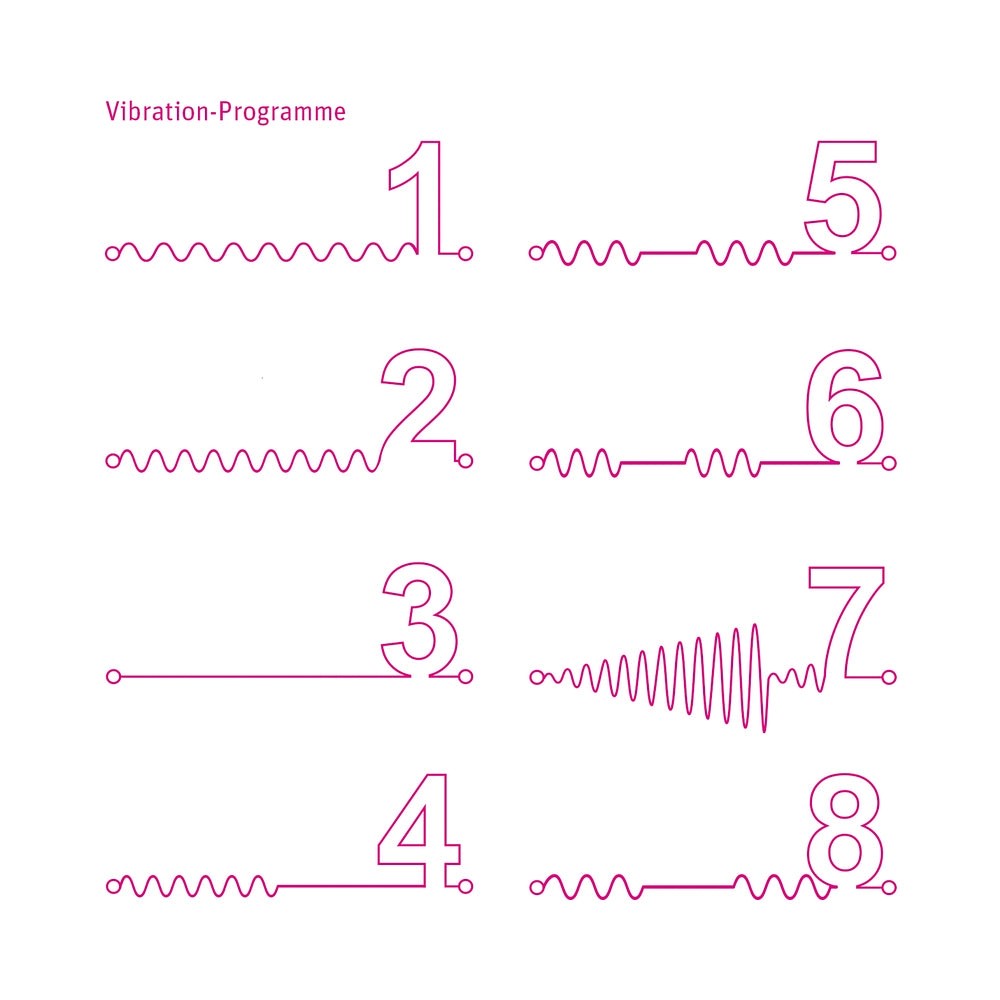 Vibration-Programme

1

2

3

4

5

6

7

8